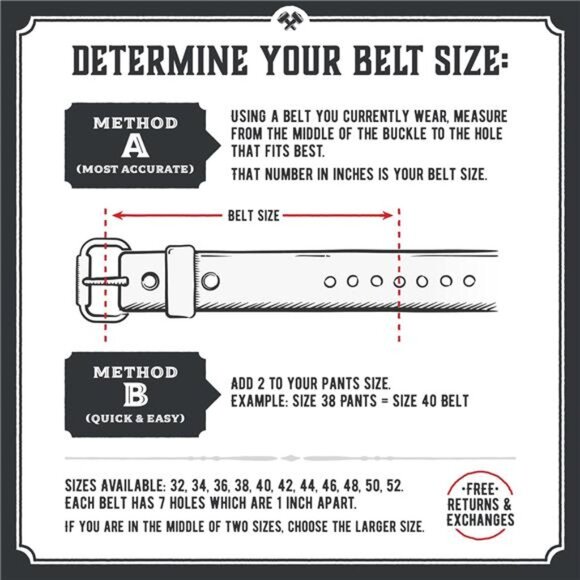 DETERMINE YOUR BELT SIZE:

METHOD
A
(MOST ACCURATE)

USING A BELT YOU CURRENTLY WEAR, MEASURE FROM THE MIDDLE OF THE BUCKLE TO THE HOLE THAT FITS BEST.

THAT NUMBER IN INCHES IS YOUR BELT SIZE.

BELT SIZE

METHOD
B
(QUICK & EASY)

ADD 2 TO YOUR PANTS SIZE.
EXAMPLE: SIZE 38 PANTS = SIZE 40 BELT

SIZES AVAILABLE: 32, 34, 36, 38, 40, 42, 44, 46, 48, 50, 52.
EACH BELT HAS 7 HOLES WHICH ARE 1 INCH APART.

IF YOU ARE IN THE MIDDLE OF TWO SIZES, CHOOSE THE LARGER SIZE.

·FREE·
RETURNS &
EXCHANGES